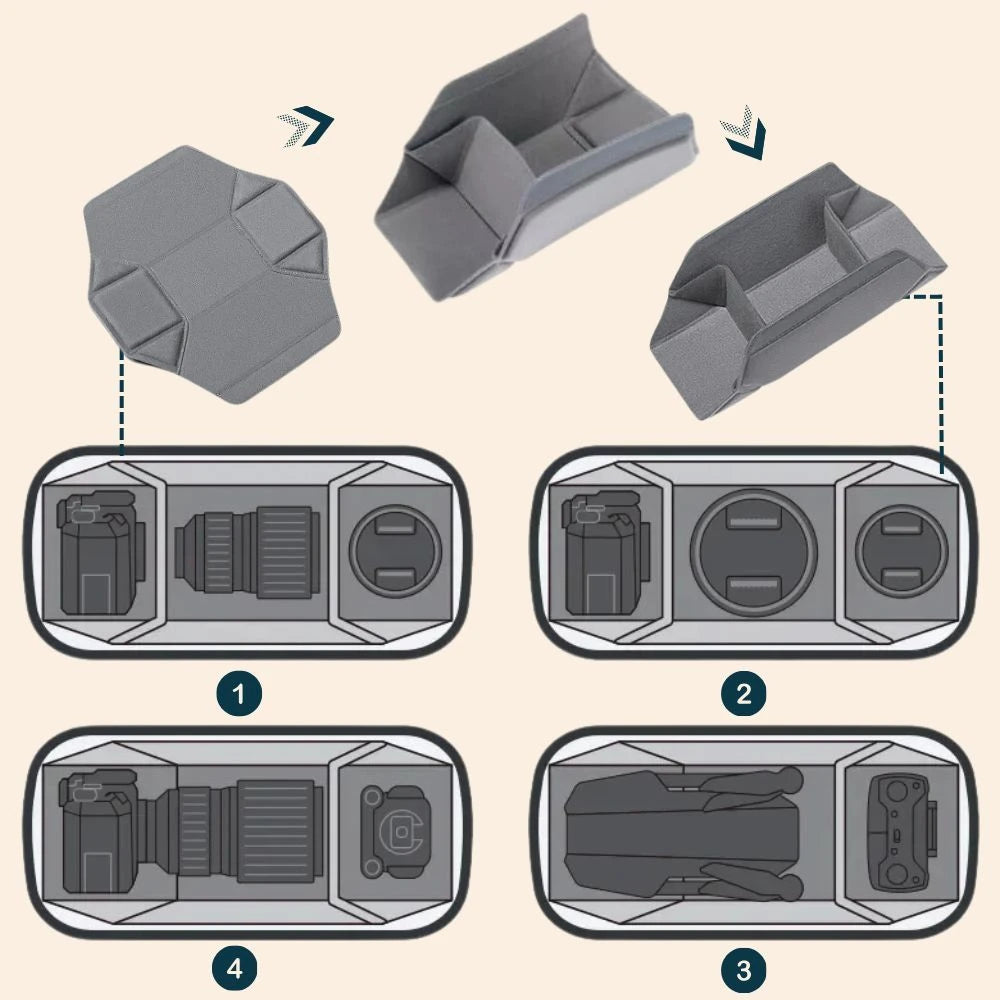 1

2

4

3